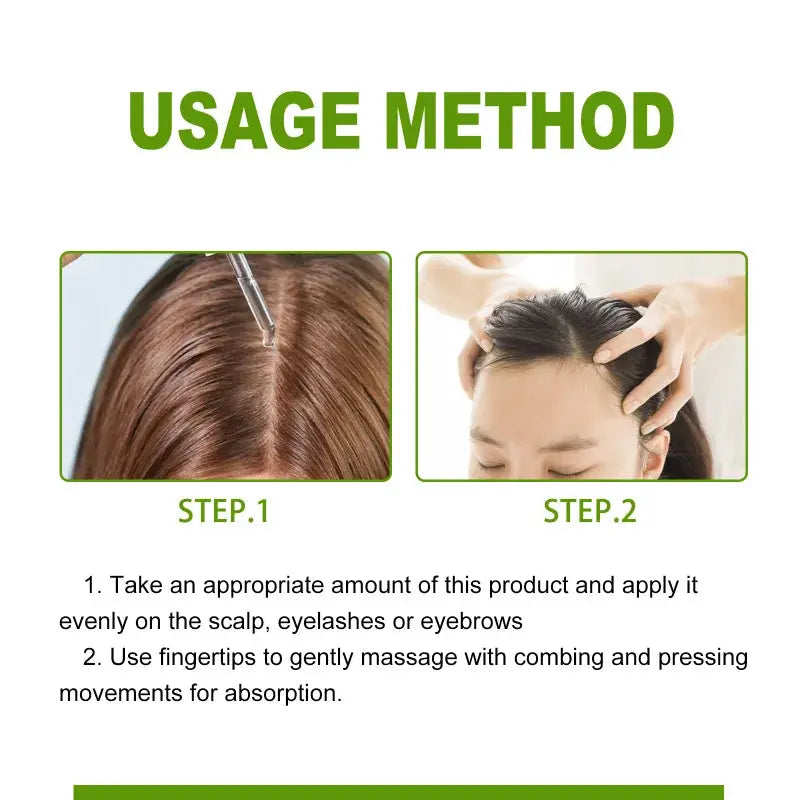 USAGE METHOD

STEP.1

STEP.2

1. Take an appropriate amount of this product and apply it evenly on the scalp, eyelashes or eyebrows

2. Use fingertips to gently massage with combing and pressing movements for absorption.