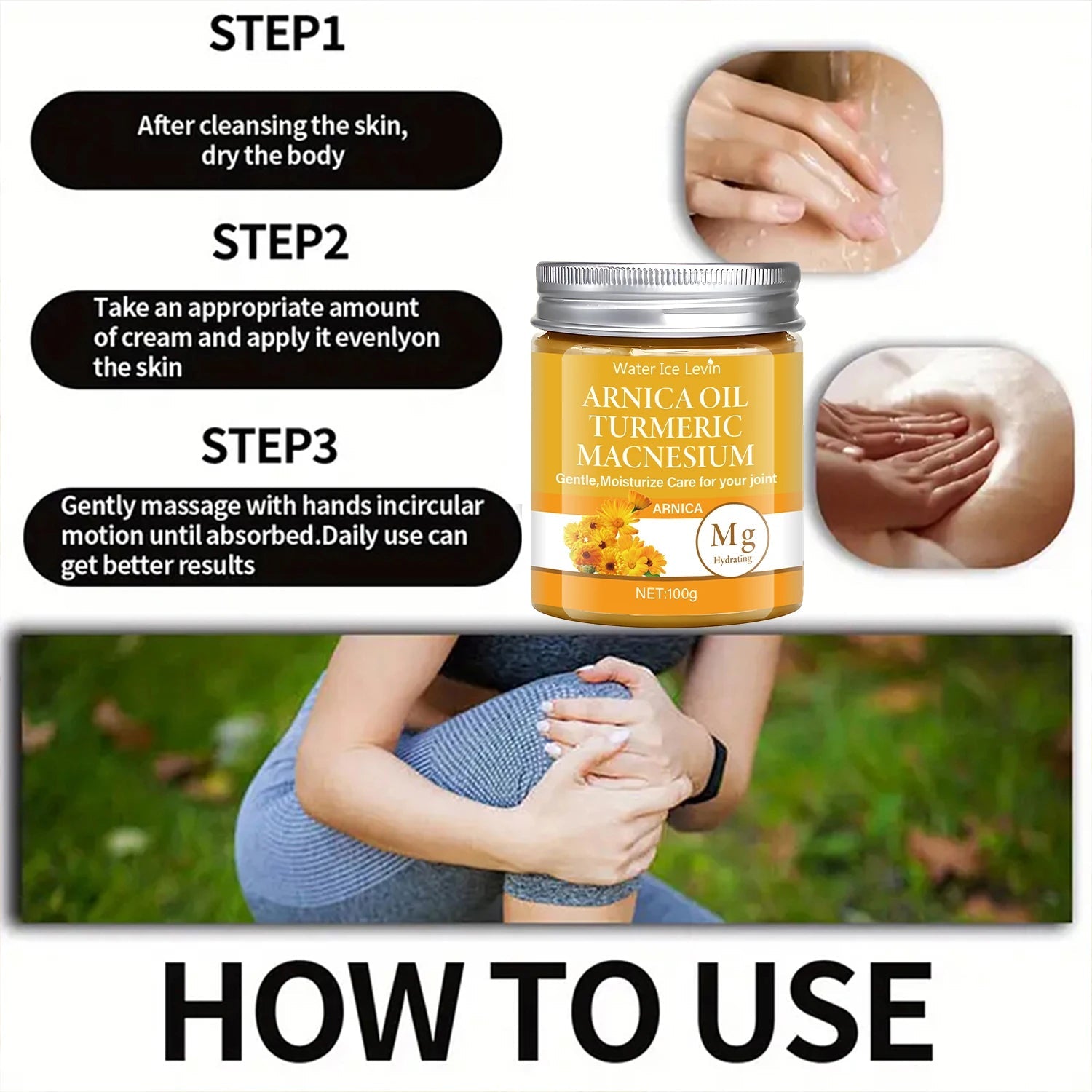 STEP1

After cleansing the skin, dry the body

STEP2

Take an appropriate amount of cream and apply it evenlyon the skin

STEP3

Gently massage with hands incircular motion until absorbed.Daily use can get better results

Water Ice Levin

ARNICA OIL
TURMERIC
MACNESIUM

Gentle,Moisturize Care for your joint

ARNICA

Mg
Hydrating

NET:100g

HOW TO USE